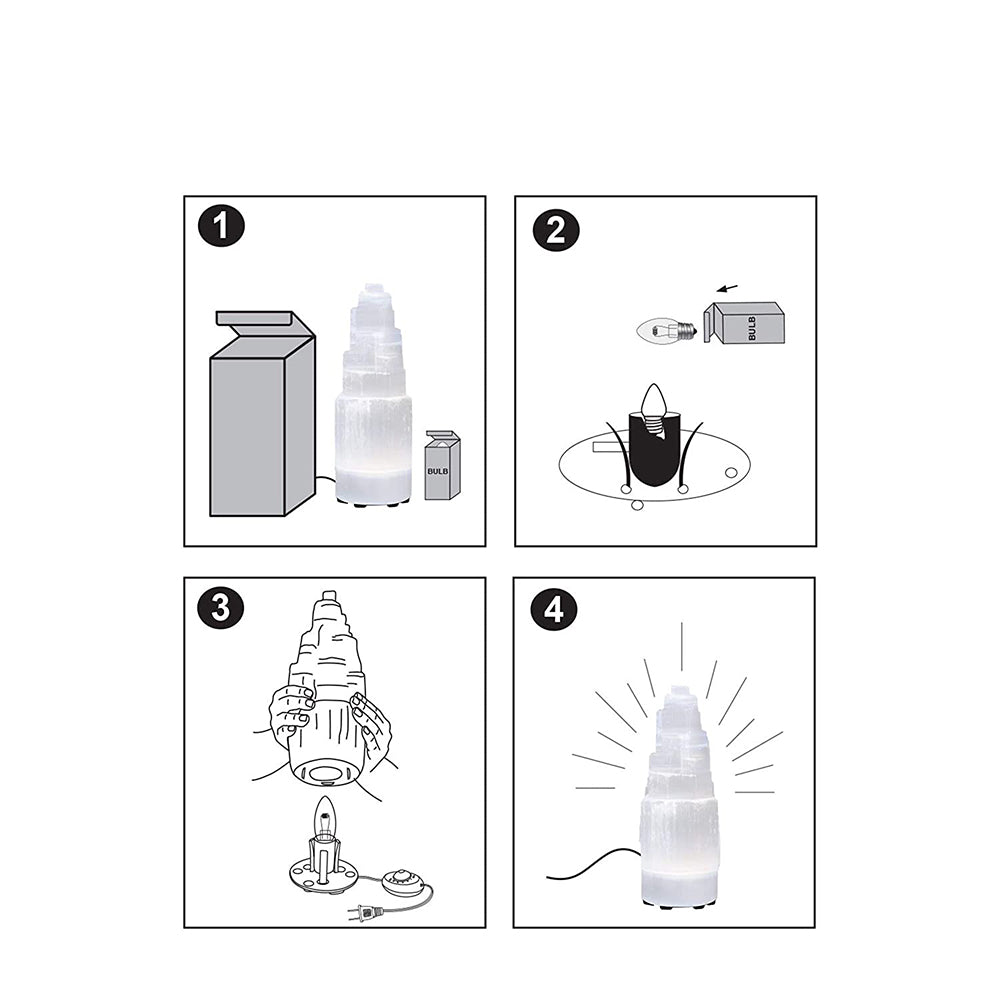 1

BULB

2

BULB

3

4