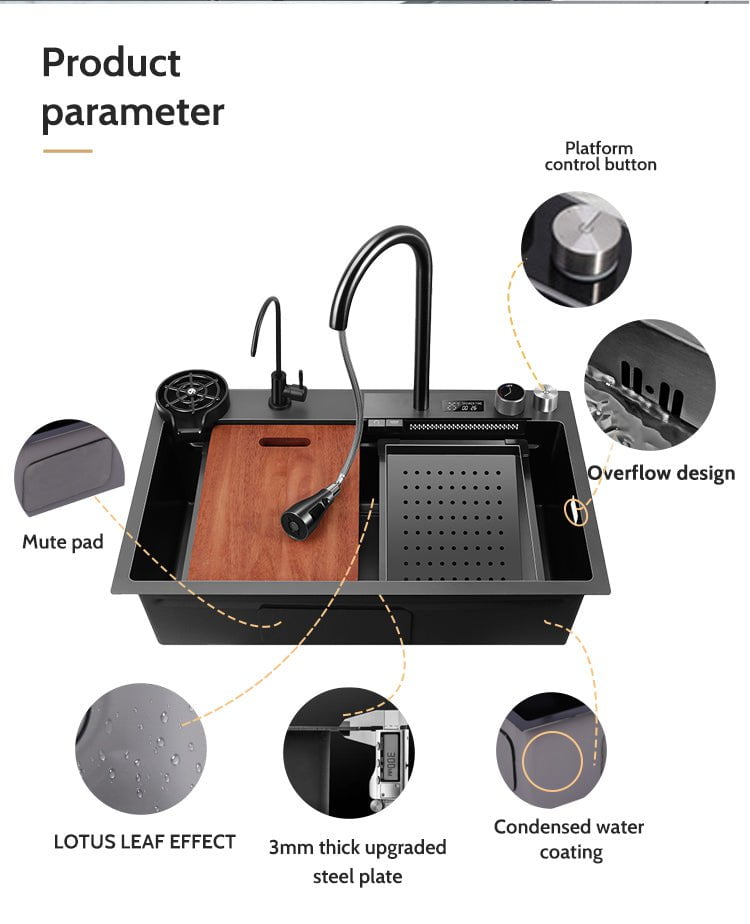 Product parameter

Platform control button

Overflow design

Mute pad

LOTUS LEAF EFFECT

3mm thick upgraded steel plate

Condensed water coating