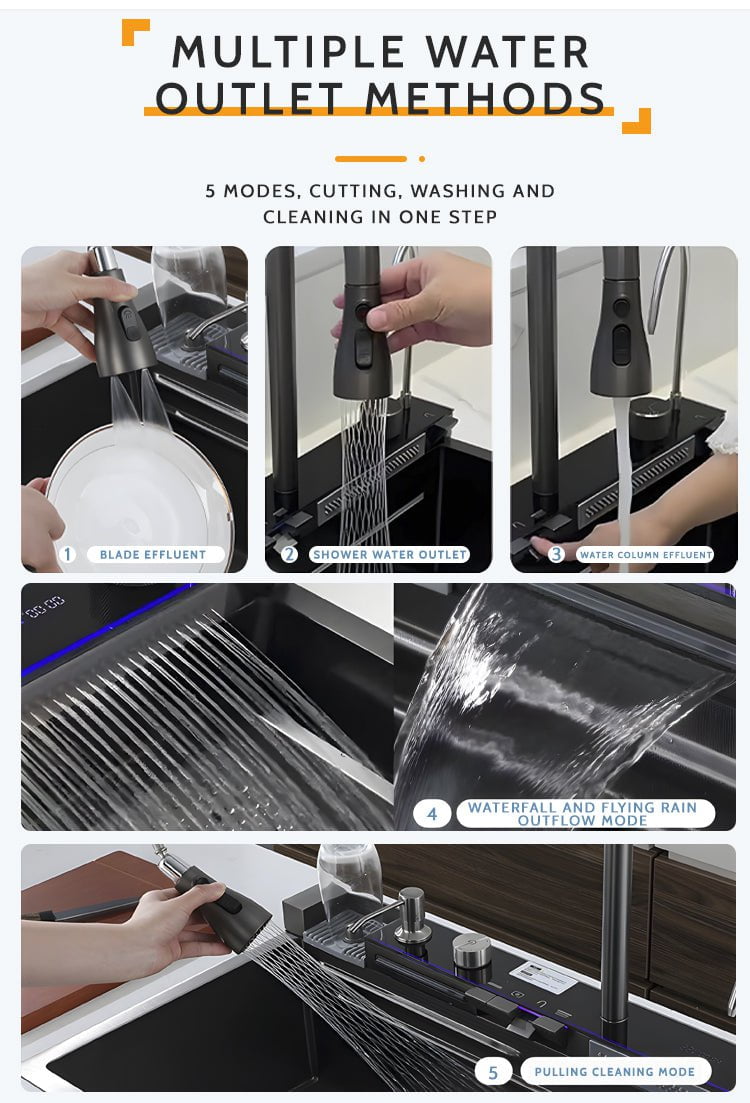 MULTIPLE WATER OUTLET METHODS

5 MODES, CUTTING, WASHING AND CLEANING IN ONE STEP

1 BLADE EFFLUENT

2 SHOWER WATER OUTLET

3 WATER COLUMN EFFLUENT

4 WATERFALL AND FLYING RAIN OUTFLOW MODE

5 PULLING CLEANING MODE