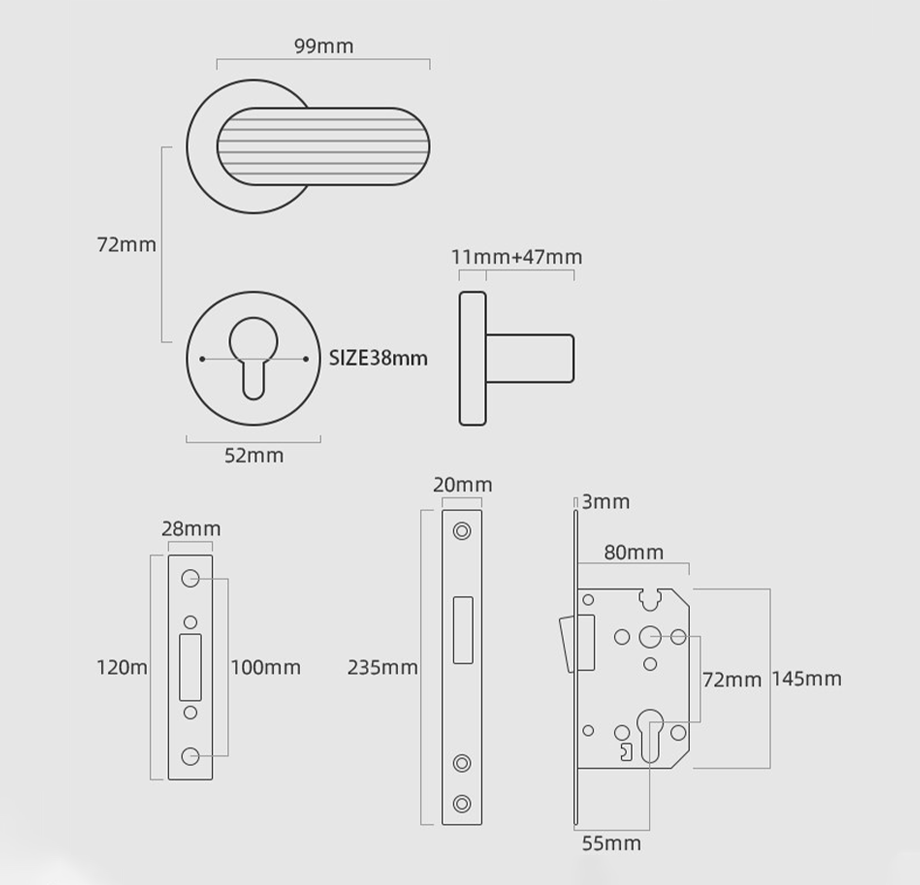 99mm

72mm

11mm+47mm

SIZE38mm

52mm

28mm

120m

100mm

20mm

235mm

3mm

80mm

72mm

145mm

55mm