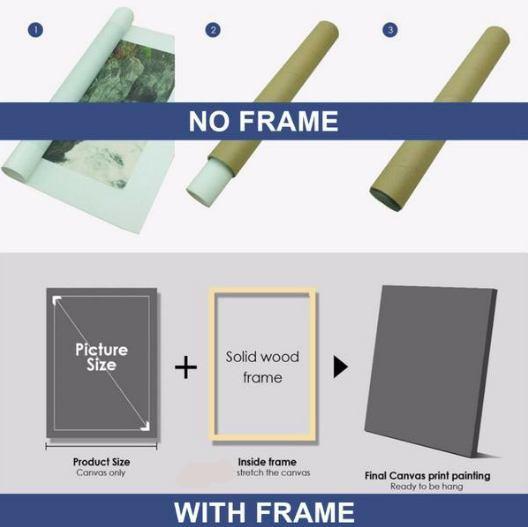 1 2 3

NO FRAME

Picture Size

+

Solid wood frame

Product Size
Canvas only

Inside frame
stretch the canvas

Final Canvas print painting
Ready to be hang

WITH FRAME