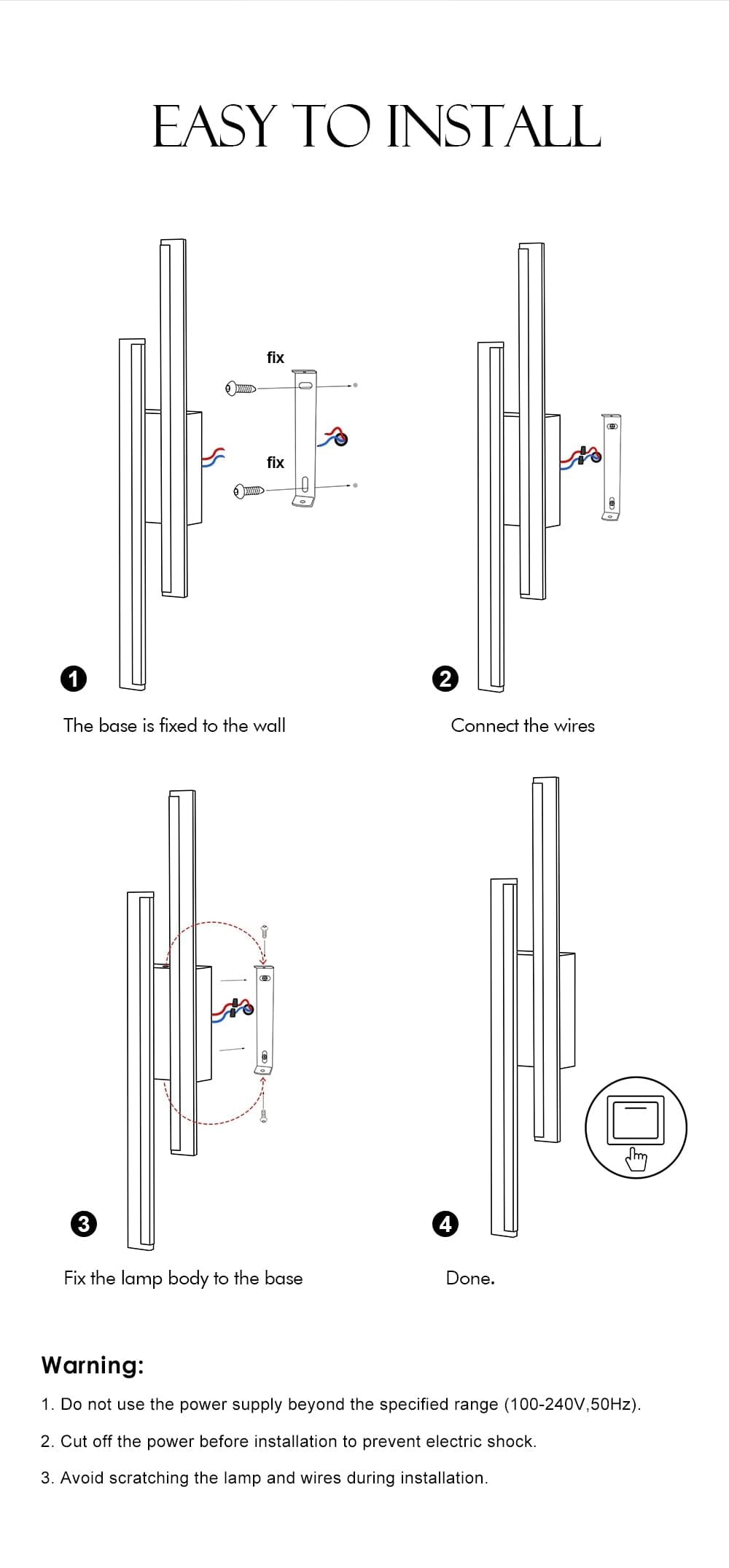 EASY TO INSTALL

fix

fix

1
The base is fixed to the wall

2
Connect the wires

3
Fix the lamp body to the base

4
Done.

Warning:

1. Do not use the power supply beyond the specified range (100-240V,50Hz).

2. Cut off the power before installation to prevent electric shock.

3. Avoid scratching the lamp and wires during installation.