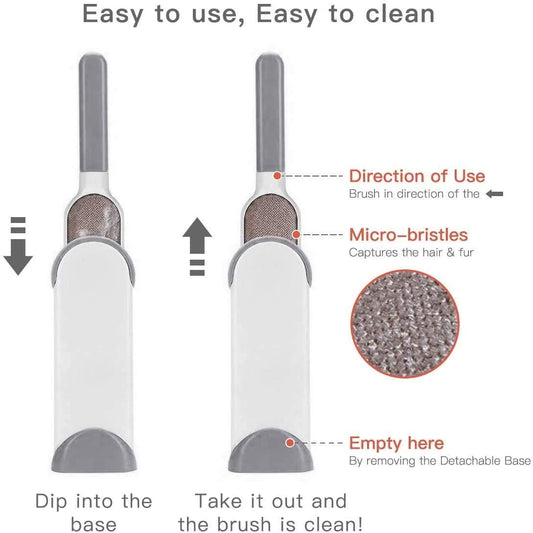 Easy to use, Easy to clean

Direction of Use
Brush in direction of the

Micro-bristles
Captures the hair & fur

Empty here
By removing the Detachable Base

Dip into the base

Take it out and the brush is clean!